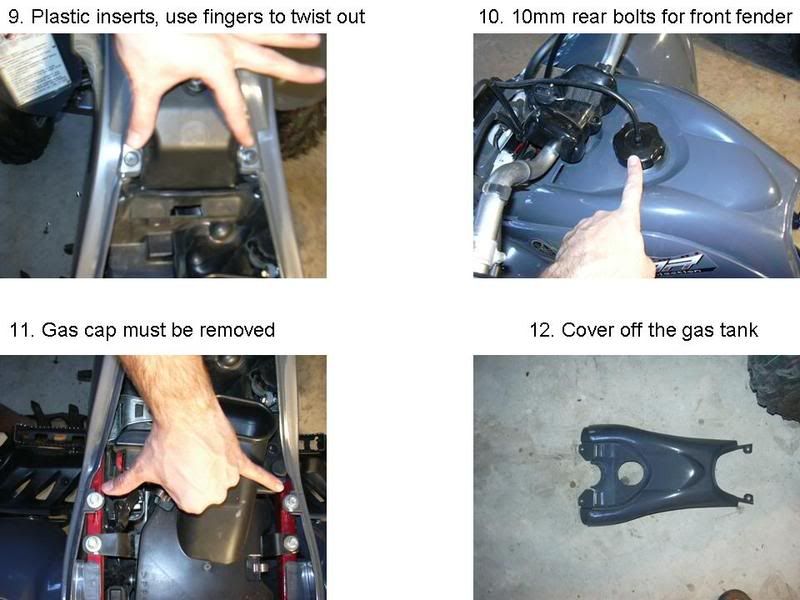 9. Plastic inserts, use fingers to twist out

10. 10mm rear bolts for front fender

11. Gas cap must be removed

12. Cover off the gas tank